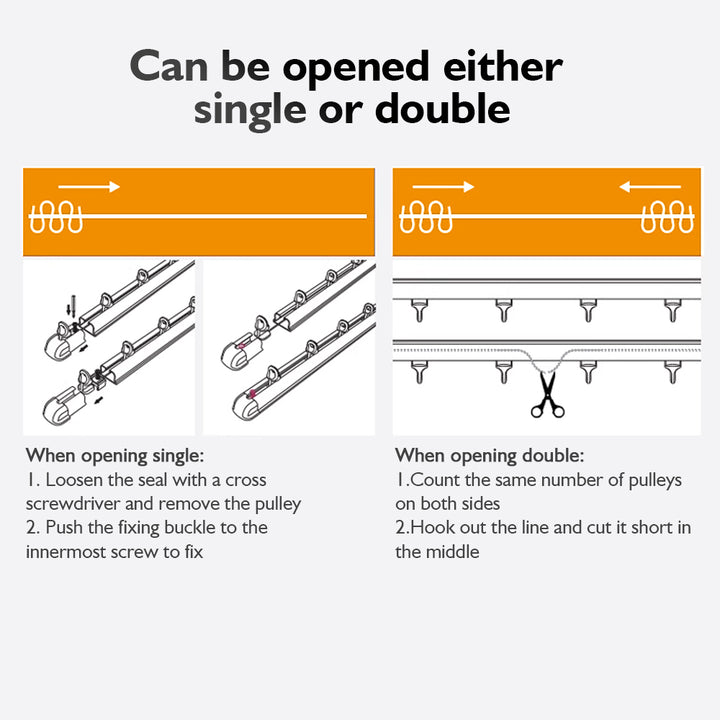 Can be opened either single or double

When opening single:
1. Loosen the seal with a cross screwdriver and remove the pulley
2. Push the fixing buckle to the innermost screw to fix

When opening double:
1.Count the same number of pulleys on both sides
2.Hook out the line and cut it short in the middle