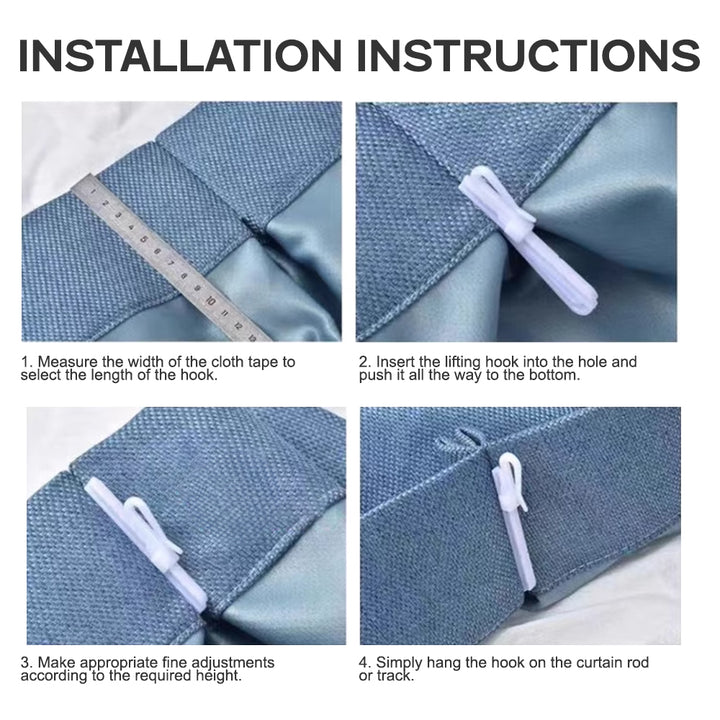 INSTALLATION INSTRUCTIONS

1 2 3 4 5 6 7 8 9 10 11 12 13

1. Measure the width of the cloth tape to select the length of the hook.

2. Insert the lifting hook into the hole and push it all the way to the bottom.

3. Make appropriate fine adjustments according to the required height.

4. Simply hang the hook on the curtain rod or track.