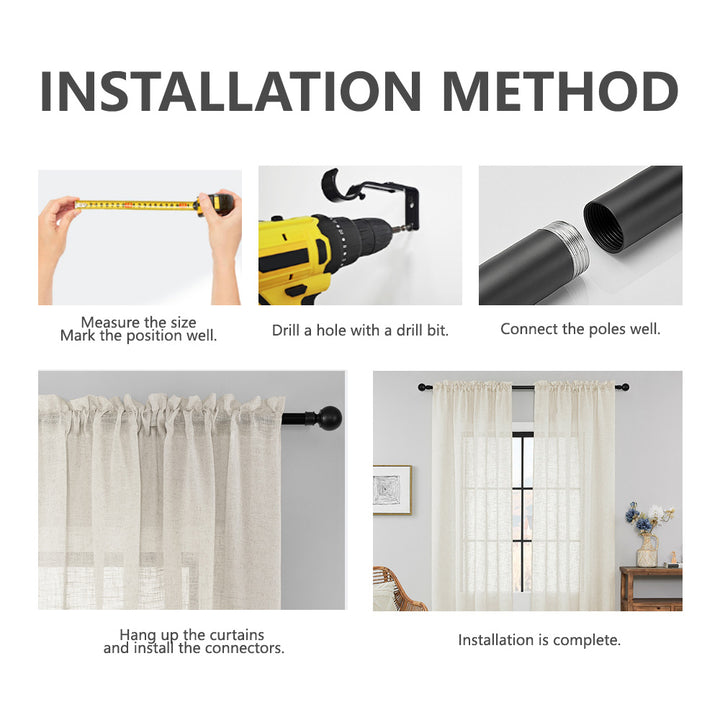 INSTALLATION METHOD

Measure the size
Mark the position well.

Drill a hole with a drill bit.

Connect the poles well.

Hang up the curtains
and install the connectors.

Installation is complete.