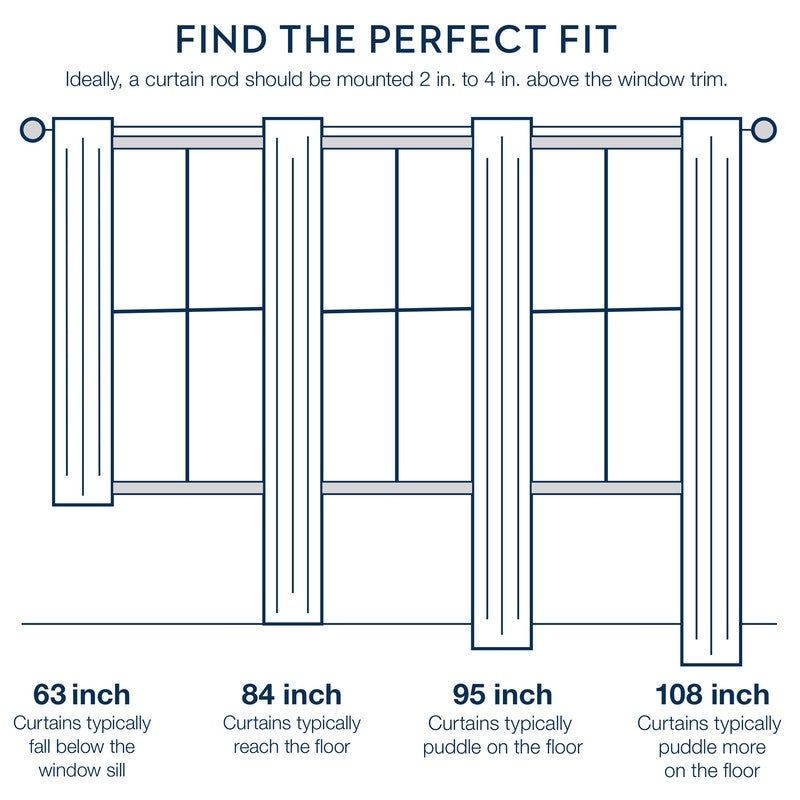 FIND THE PERFECT FIT

Ideally, a curtain rod should be mounted 2 in. to 4 in. above the window trim.

63 inch
Curtains typically fall below the window sill

84 inch
Curtains typically reach the floor

95 inch
Curtains typically puddle on the floor

108 inch
Curtains typically puddle more on the floor